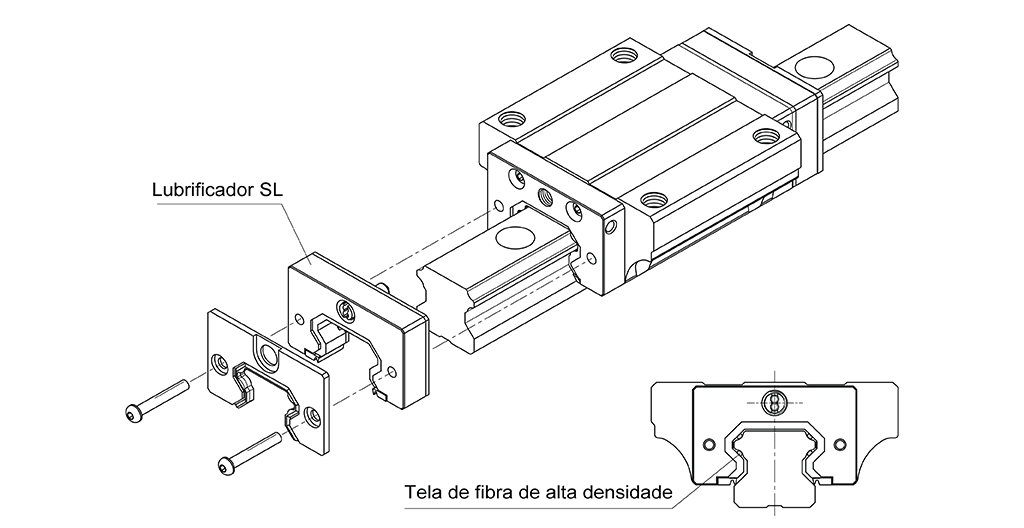 Lubrificador SL

Tela de fibra de alta densidade